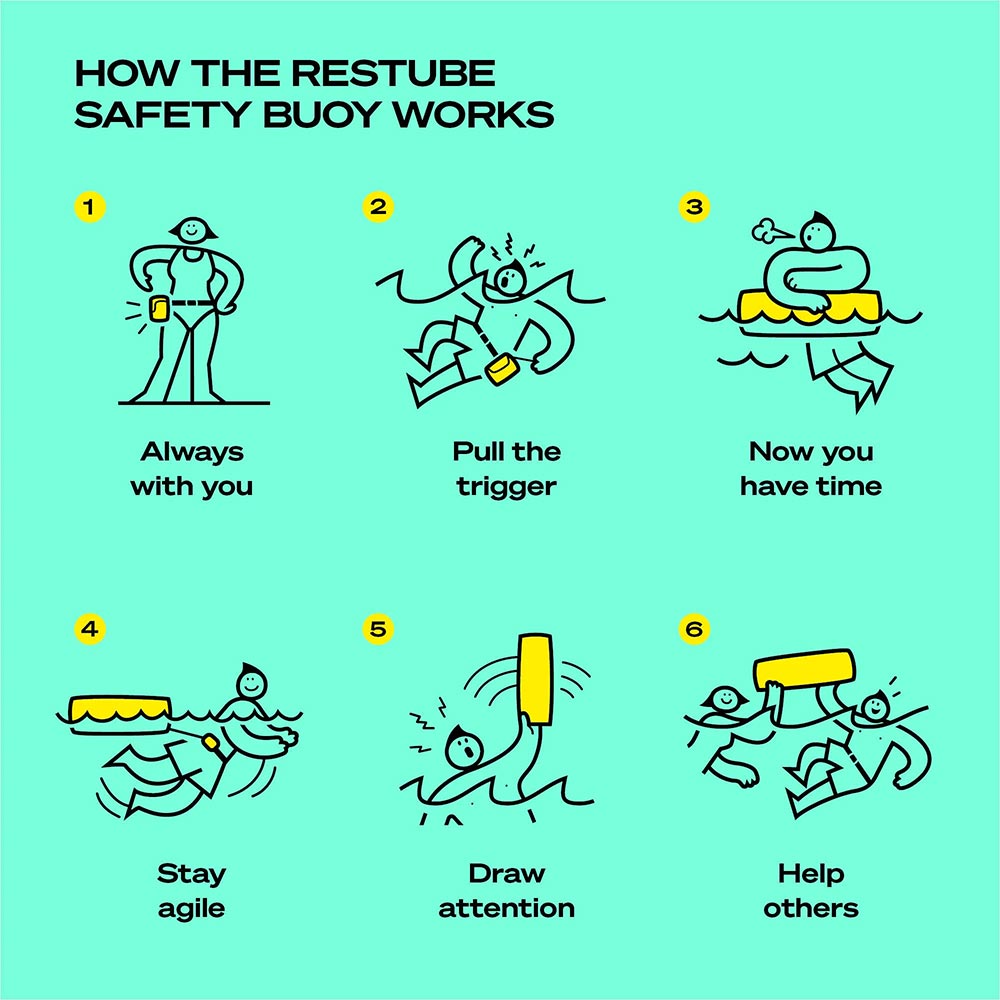 HOW THE RESTUBE SAFETY BUOY WORKS

1

Always with you

2

Pull the trigger

3

Now you have time

4

Stay agile

5

Draw attention

6

Help others